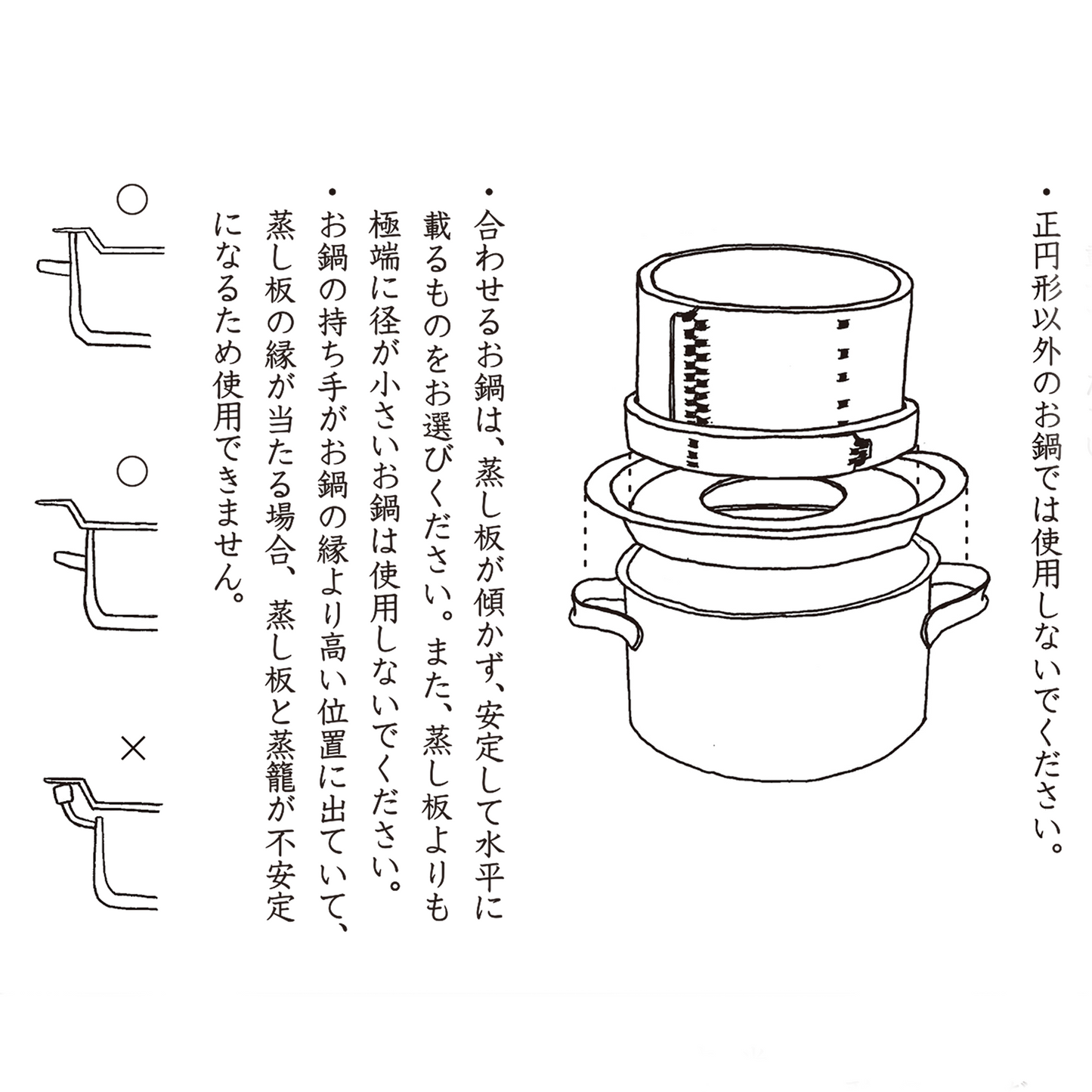 ・正円形以外のお鍋では使用しないでください。

・合わせるお鍋は、蒸し板が傾かず、安定して水平に載るものをお選びください。また、蒸し板よりも極端に径が小さいお鍋は使用しないでください。

・お鍋の持ち手がお鍋の縁より高い位置に出ていて、蒸し板の縁が当たる場合、蒸し板と蒸籠が不安定になるため使用できません。

○

○

×